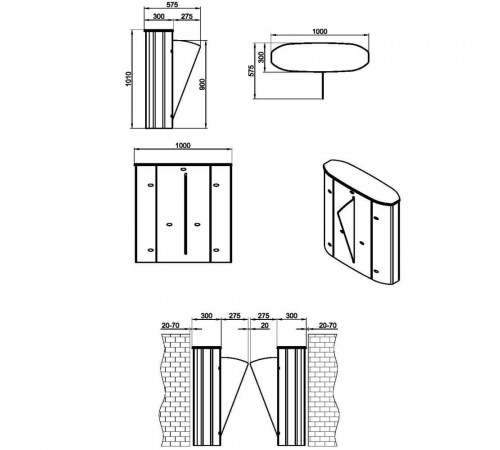 575
300
275
1010
900
1000
300
575
1000
300
275
275
300
20-70
20
20-70